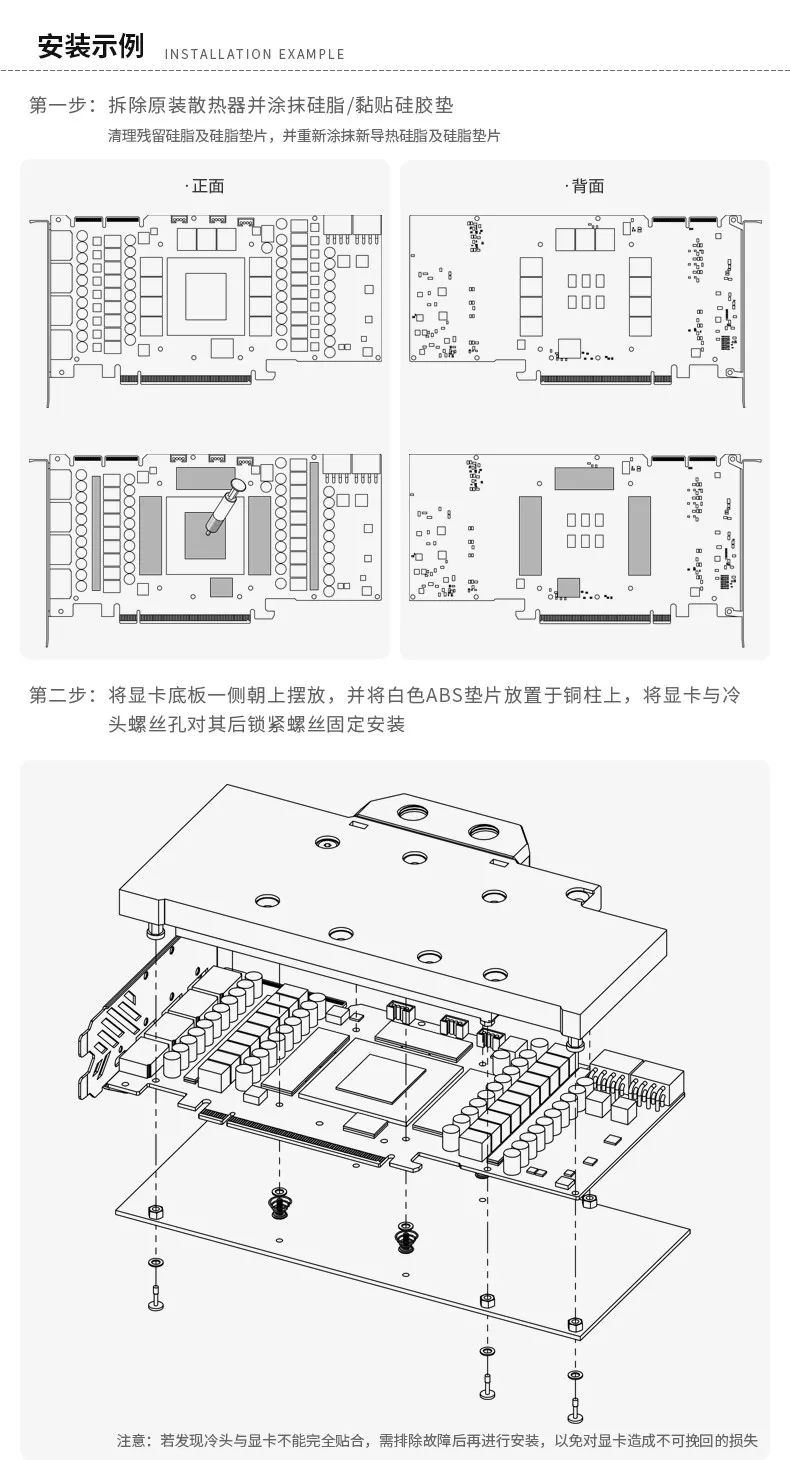 安装示例 INSTALLATION EXAMPLE

第一步：拆除原装散热器并涂抹硅脂/黏贴硅胶垫
清理残留硅脂及硅脂垫片，并重新涂抹新导热硅脂及硅脂垫片

·正面

·背面

第二步：将显卡底板一侧朝上摆放，并将白色ABS垫片放置于铜柱上，将显卡与冷头螺丝孔对其后锁紧螺丝固定安装

注意：若发现冷头与显卡不能完全贴合，需排除故障后再进行安装，以免对显卡造成不可挽回的损失